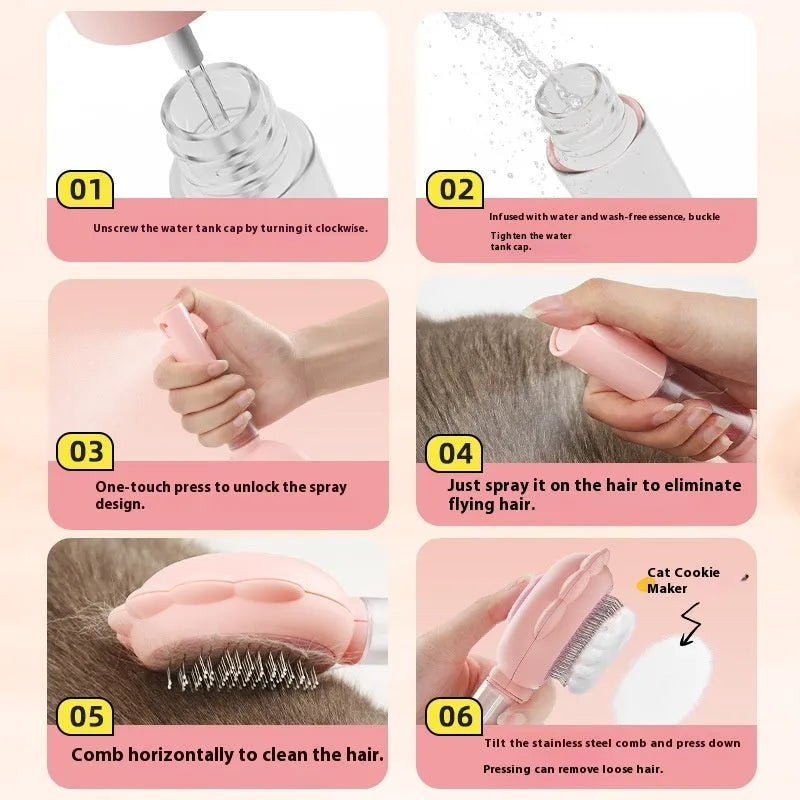 01
Unscrew the water tank cap by turning it clockwise.

02
Infused with water and wash-free essence, buckle
Tighten the water tank cap.

03
One-touch press to unlock the spray design.

04
Just spray it on the hair to eliminate flying hair.

05
Comb horizontally to clean the hair.

Cat Cookie Maker

06
Tilt the stainless steel comb and press down
Pressing can remove loose hair.