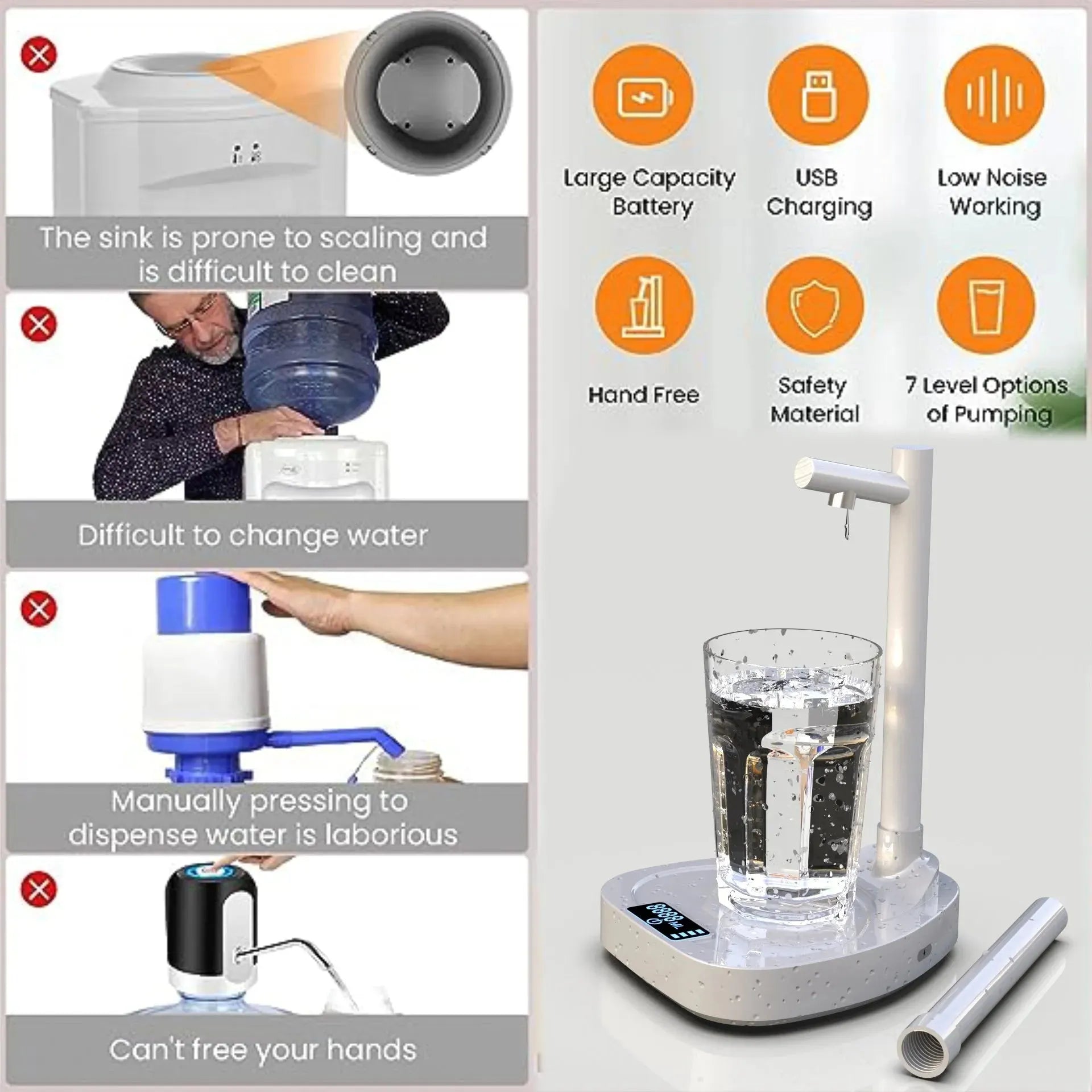 The sink is prone to scaling and is difficult to clean

Difficult to change water

Manually pressing to dispense water is laborious

Can't free your hands

Large Capacity Battery

USB Charging

Low Noise Working

Hand Free

Safety Material

7 Level Options of Pumping

8888 ML