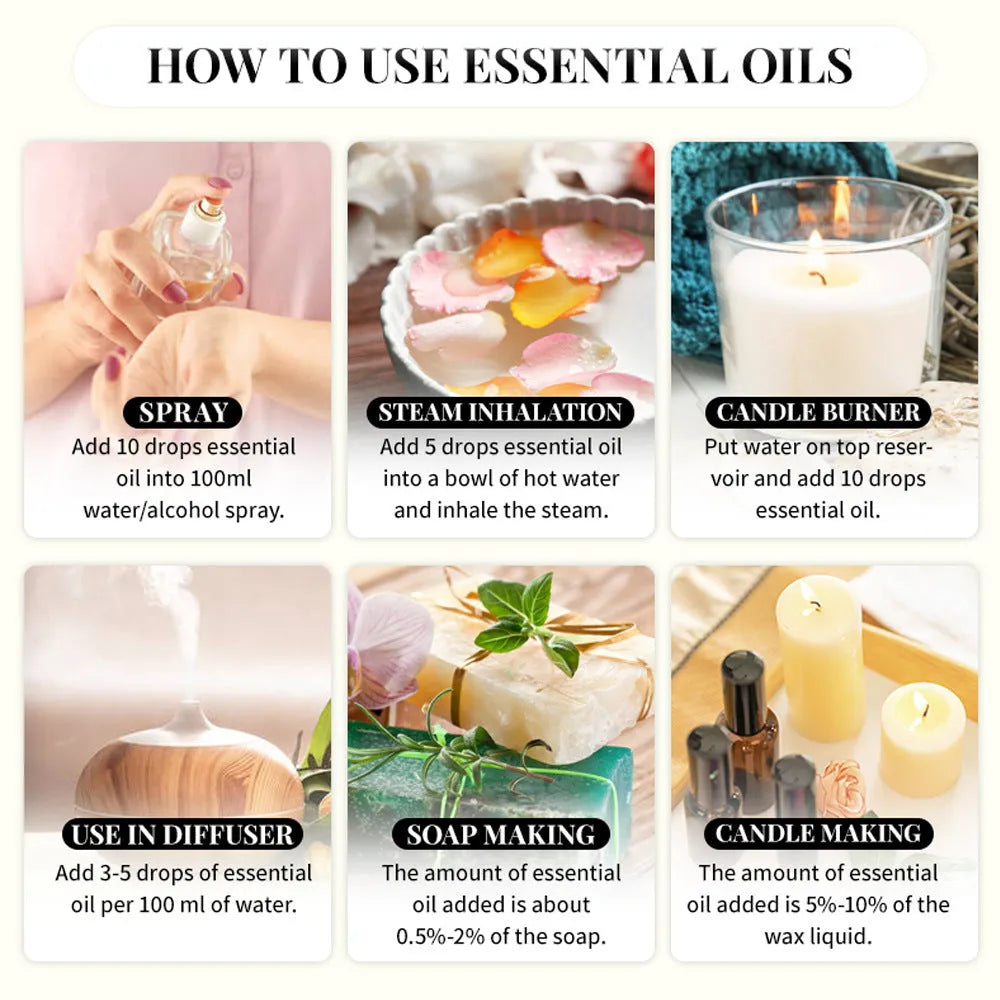 HOW TO USE ESSENTIAL OILS

SPRAY
Add 10 drops essential oil into 100ml water/alcohol spray.

STEAM INHALATION
Add 5 drops essential oil into a bowl of hot water and inhale the steam.

CANDLE BURNER
Put water on top reservoir and add 10 drops essential oil.

USE IN DIFFUSER
Add 3-5 drops of essential oil per 100 ml of water.

SOAP MAKING
The amount of essential oil added is about 0.5%-2% of the soap.

CANDLE MAKING
The amount of essential oil added is 5%-10% of the wax liquid.