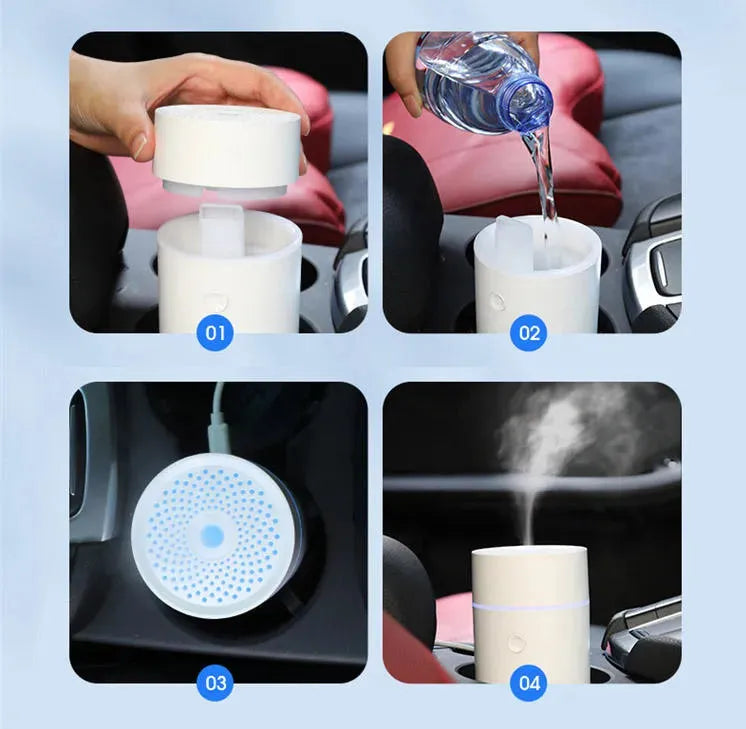 01

02

03

04