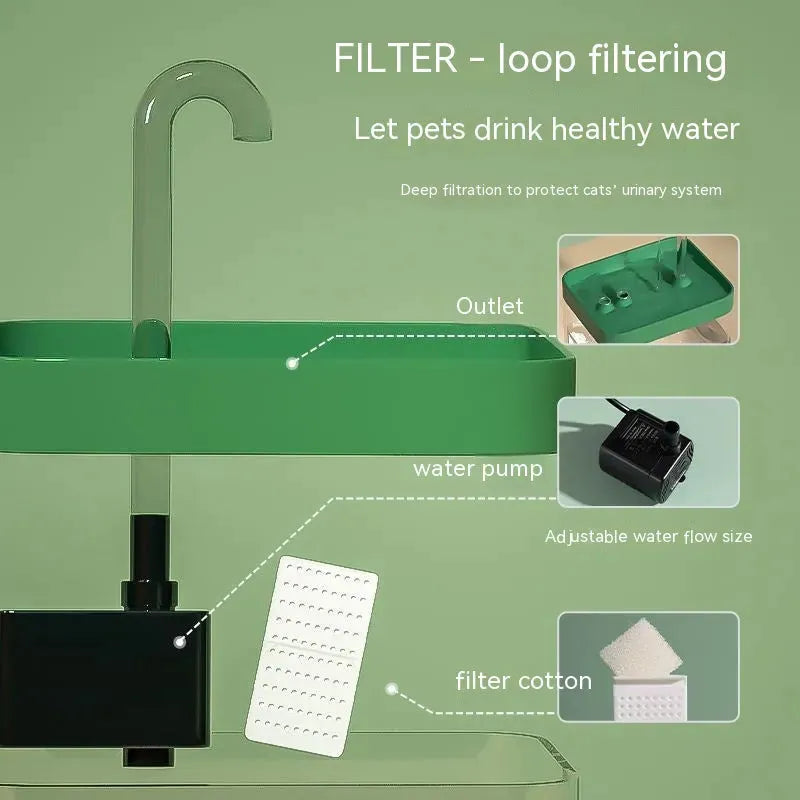 FILTER - loop filtering

Let pets drink healthy water

Deep filtration to protect cats' urinary system

Outlet

water pump

Adjustable water flow size

filter cotton