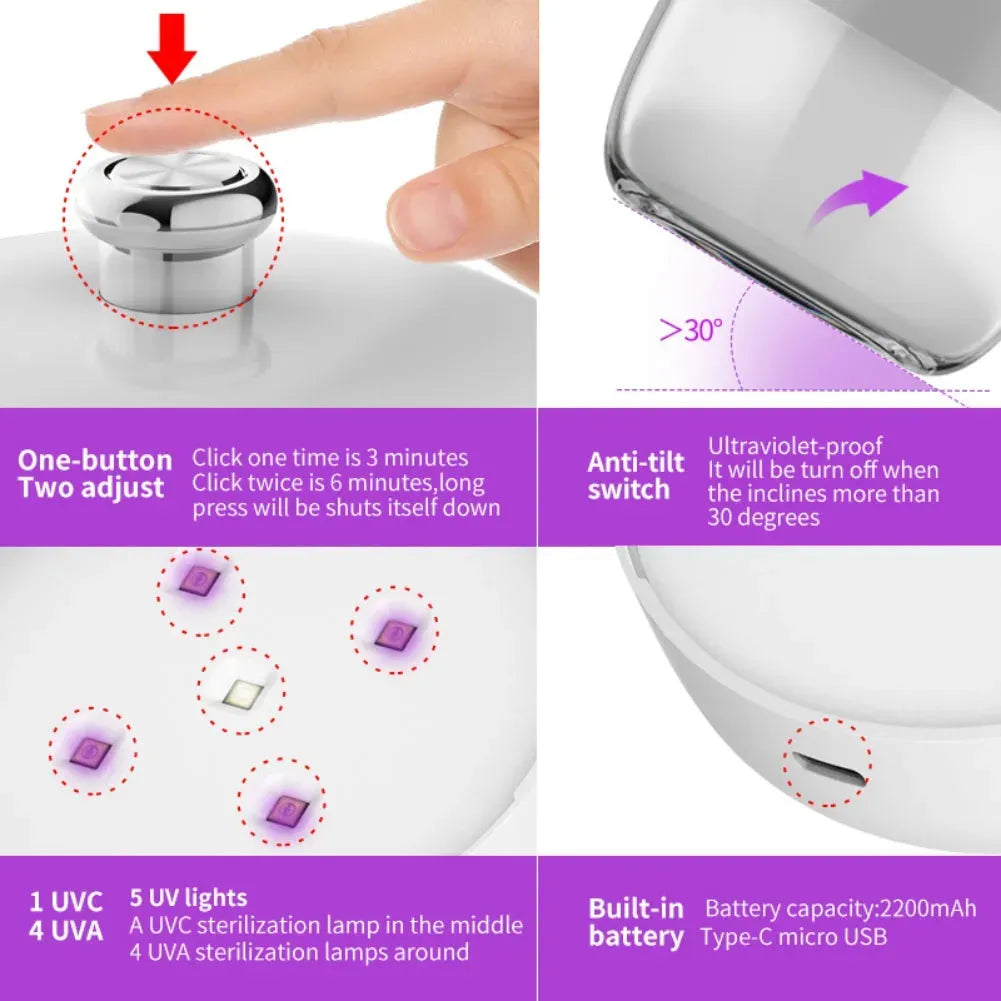 >30°

One-button Two adjust

Click one time is 3 minutes
Click twice is 6 minutes,long press will be shuts itself down

Anti-tilt switch

Ultraviolet-proof
It will be turn off when the inclines more than 30 degrees

1 UVC
4 UVA

5 UV lights
A UVC sterilization lamp in the middle
4 UVA sterilization lamps around

Built-in battery

Battery capacity:2200mAh
Type-C micro USB