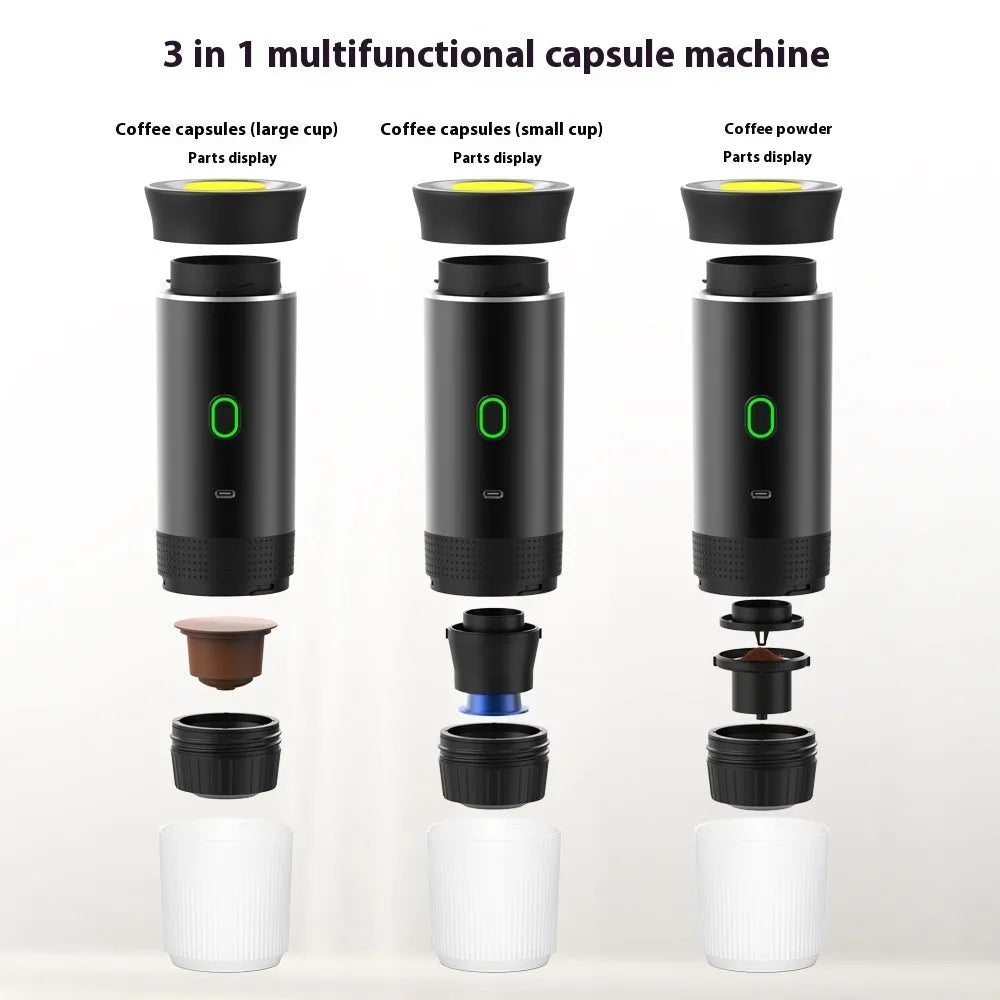 3 in 1 multifunctional capsule machine

Coffee capsules (large cup)
Parts display

Coffee capsules (small cup)
Parts display

Coffee powder
Parts display