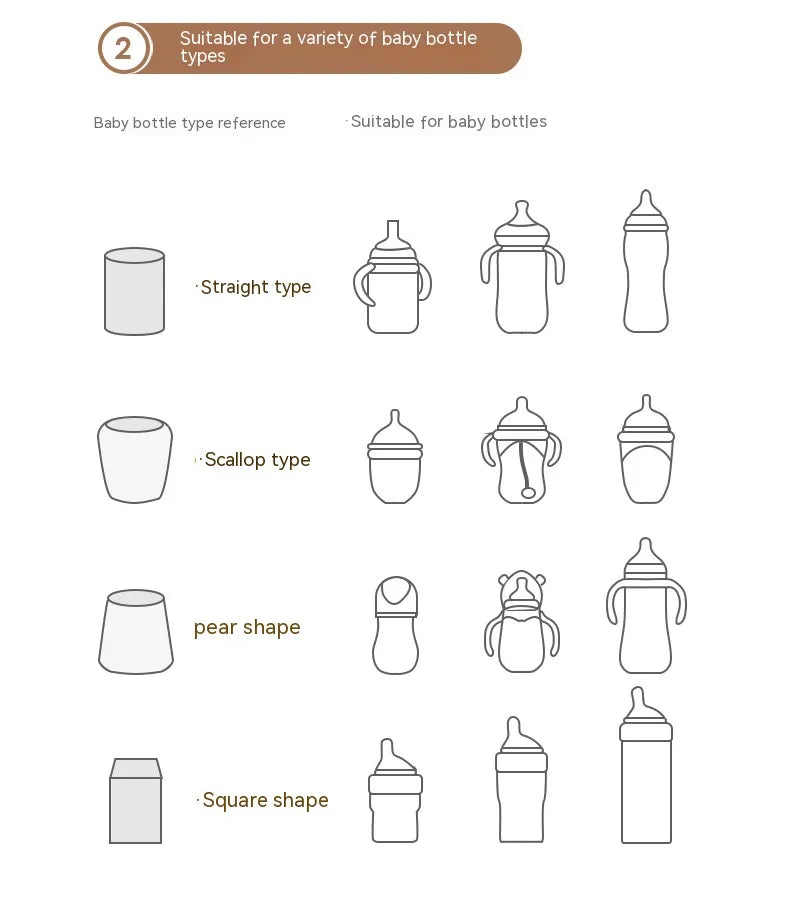 2 Suitable for a variety of baby bottle types

Baby bottle type reference

·Suitable for baby bottles

·Straight type

·Scallop type

pear shape

·Square shape